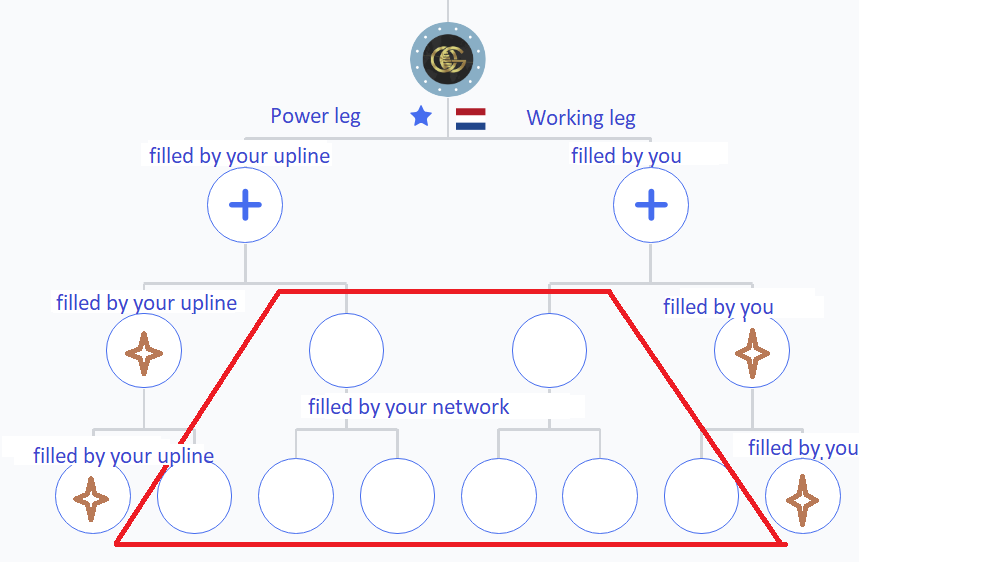 Power leg

Working leg

filled by your upline

filled by you

filled by your upline

filled by you

filled by your network

filled by your upline

filled by you